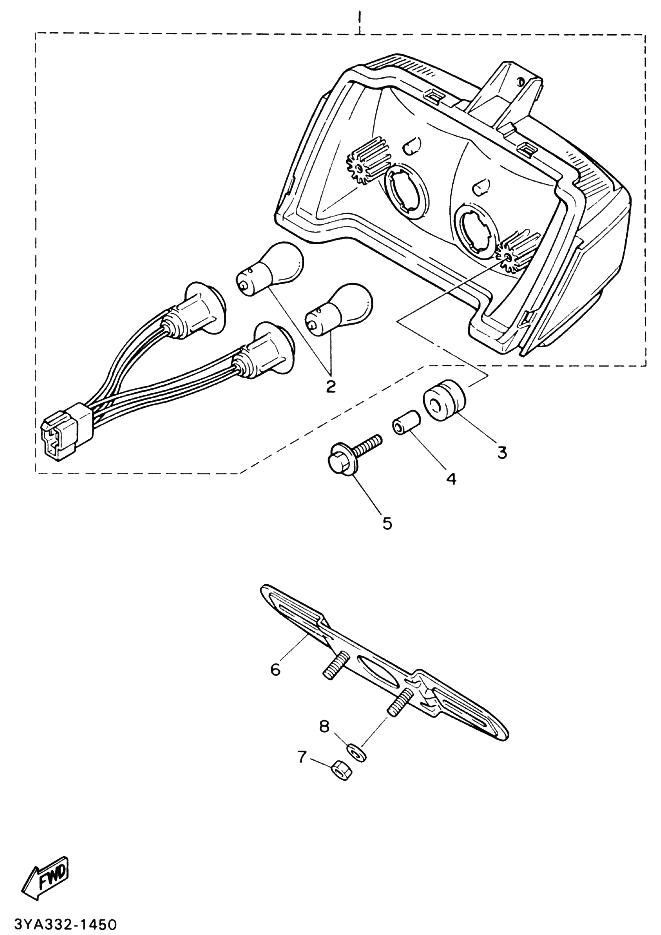 1
2
3
4
5
6
8
7
FWD
3YA332-1450