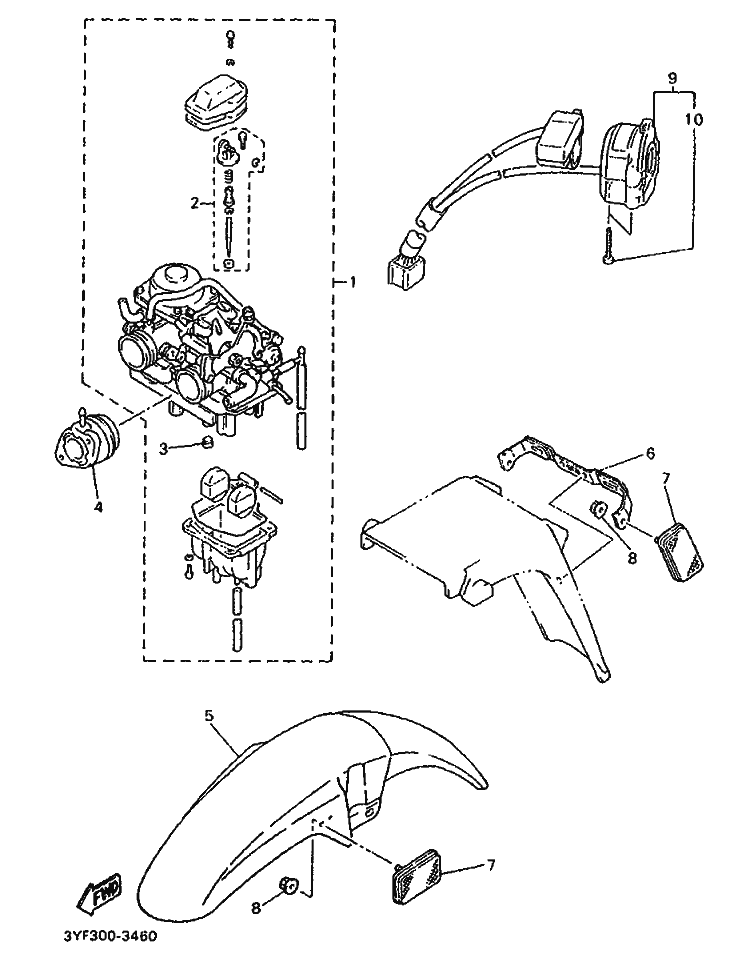 9
10
2
1
3
4
6
7
8
5
7
8
FWD
3YF300-3460