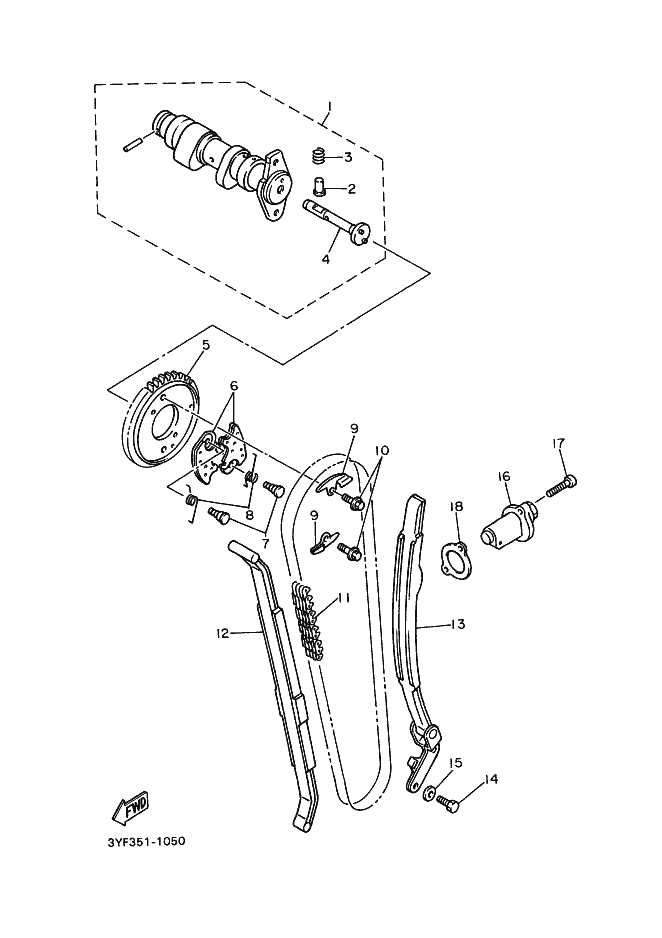 1
3
2
4
5
6
9
10
17
16
18
8
7
9
11
12
13
15
14
FWD
3YF351-1050