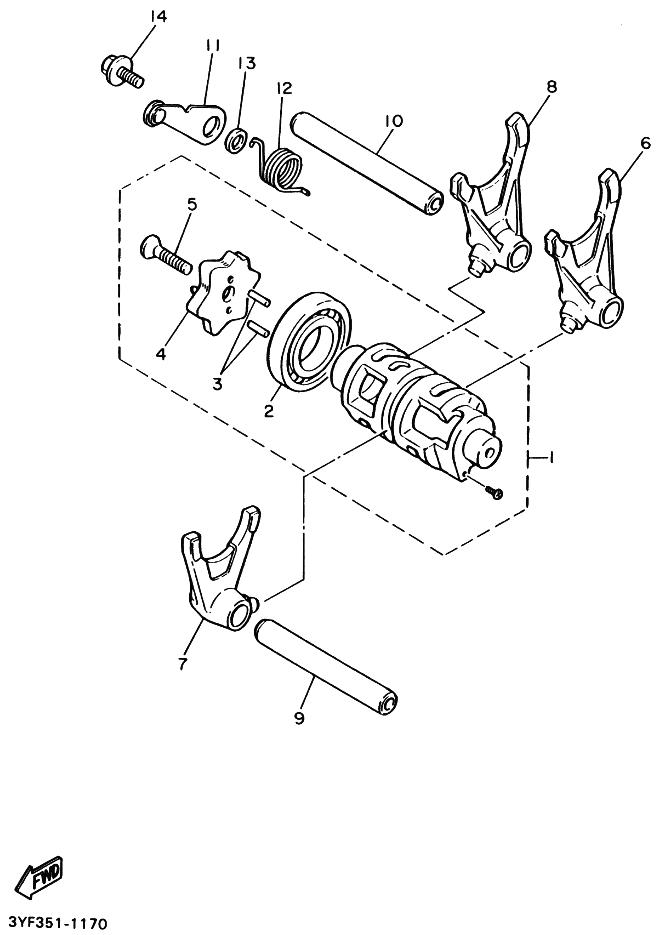 14
11
13
12
10
8
6
5
4
3
2
1
7
9
FWD
3YF351-1170