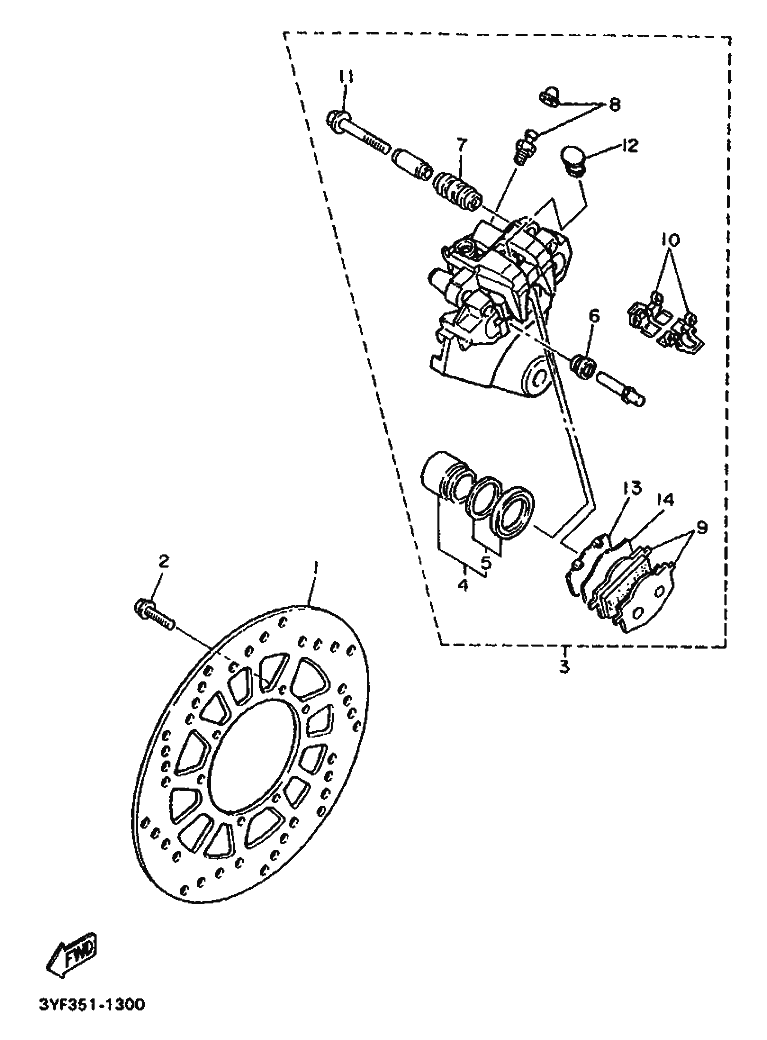 11
8
7
12
10
6
13
14
9
4
5
2
1
3
FWD
3YF351-1300