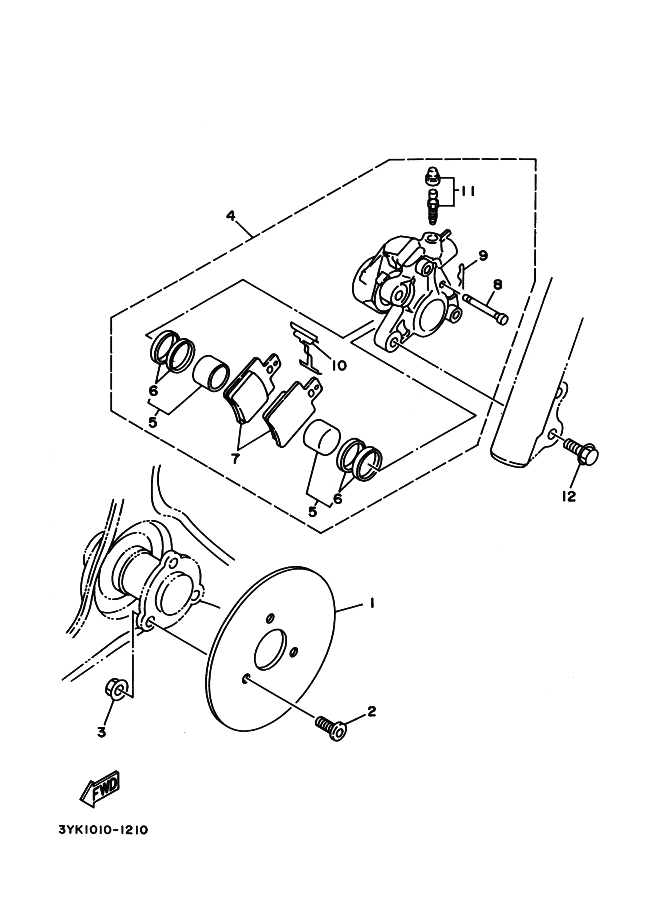 4
11
9
8
10
6
5
7
6
5
12
1
2
3
FWD
3YK1010-1210