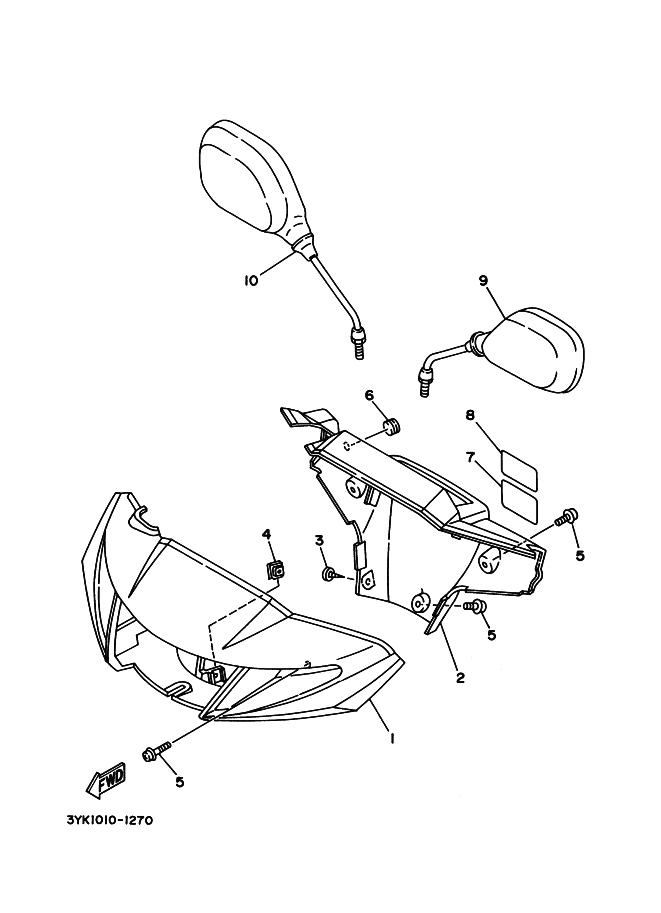 10
9
6
8
7
4
3
5
5
2
1
5
FWD
3YK1010-1270