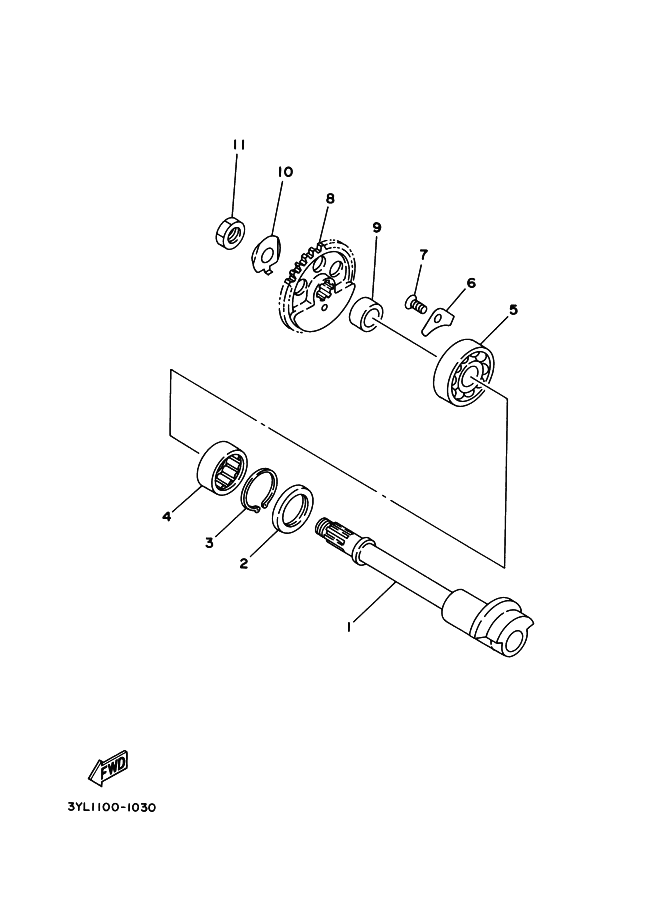 11
10
8
9
7
6
5
4
3
2
1
FWD
3YL1100-1030