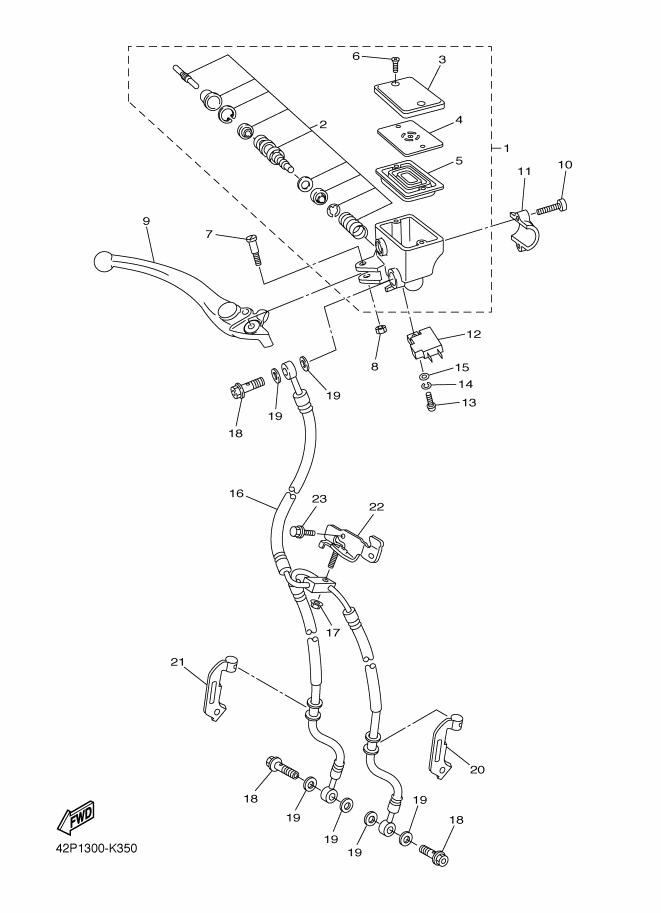 6
3
2
4
1
5
11
10
9
7
12
8
15
14
13
19
19
18
16
23
22
17
21
20
18
19
19
19
19
18
FWD
42P1300-K350