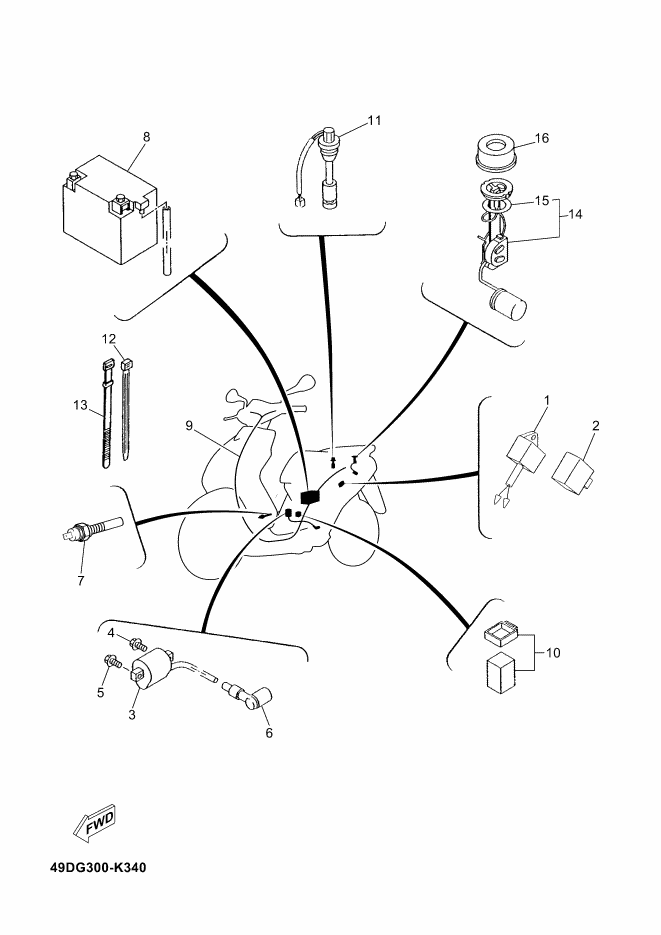 8
11
16
15
14
12
13
9
1
2
7
4
5
3
6
10
FWD
49DG300-K340