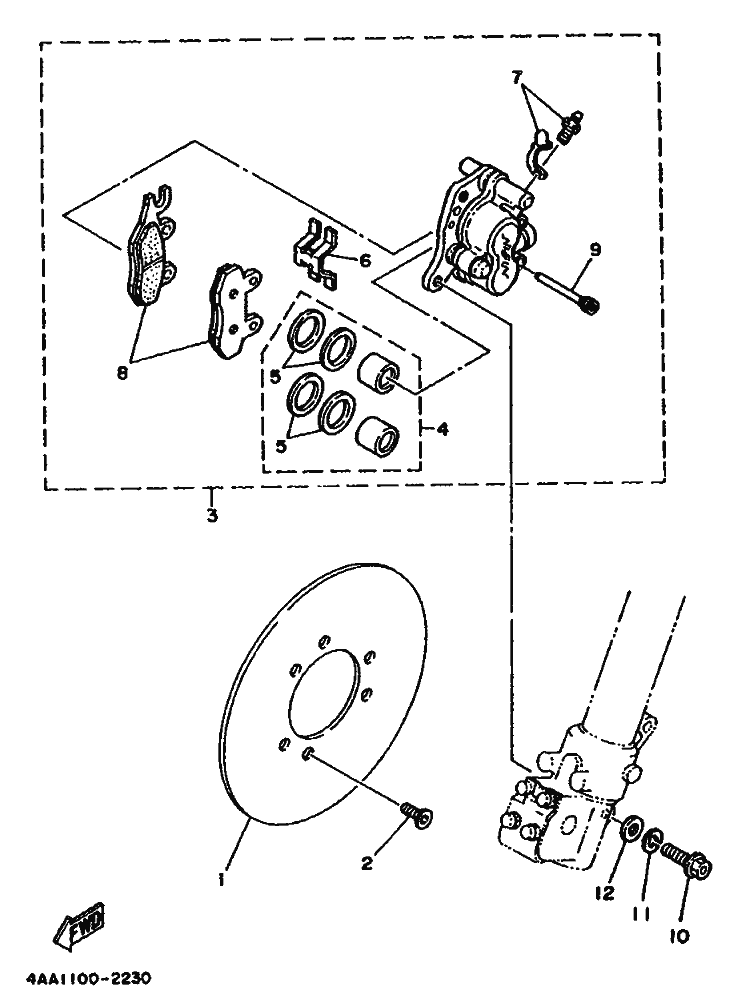 7
6
9
8
5
5
4
3
1
2
12
11
10
FWD
4AA1100-2230