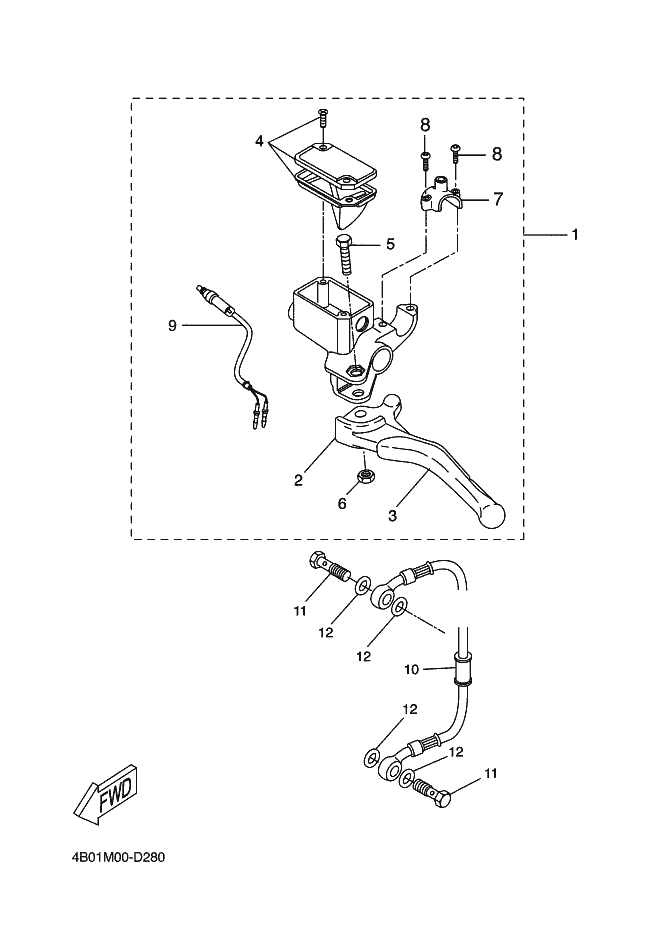 4
8
8
7
1
5
9
2
6
3
11
12
12
10
12
12
11
FWD
4B01M00-D280