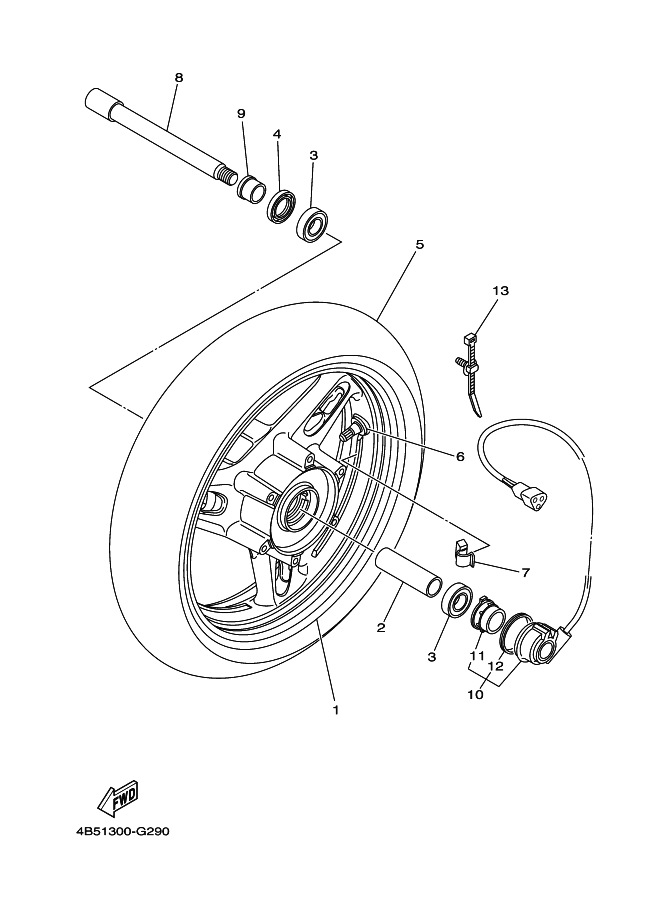 8
9
4
3
5
13
6
7
2
3
11
12
10
1
FWD
4B51300-G290