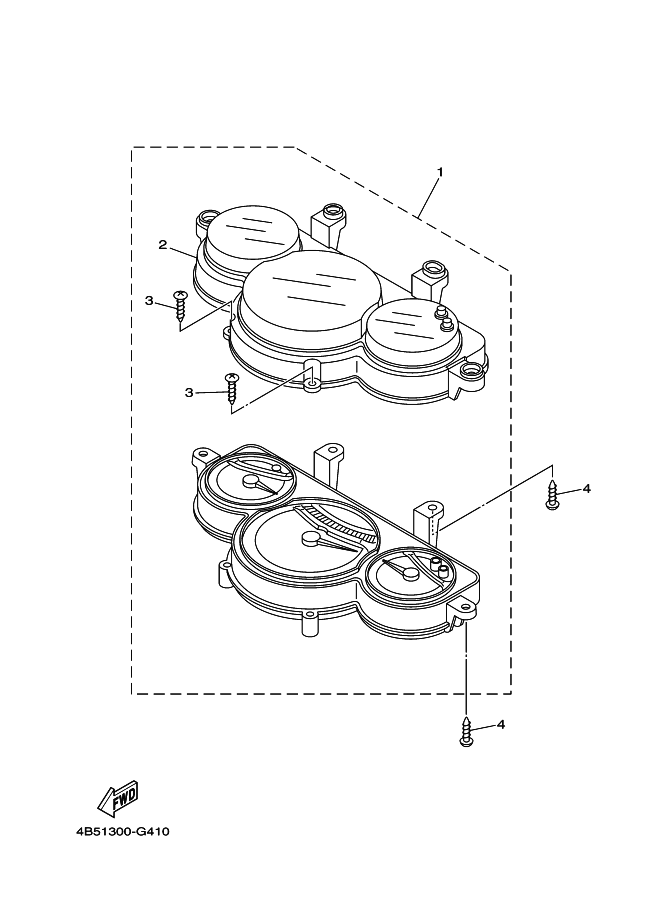 1
2
3
3
4
4
FWD
4B51300-G410