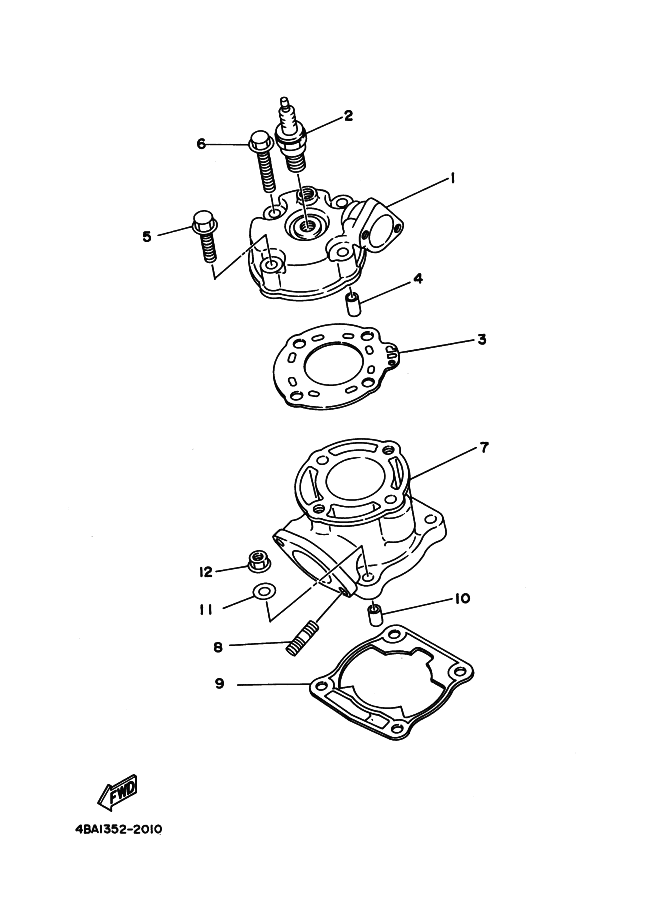 2
6
1
5
4
3
7
12
11
10
8
9
FWD
4BA1352-2010