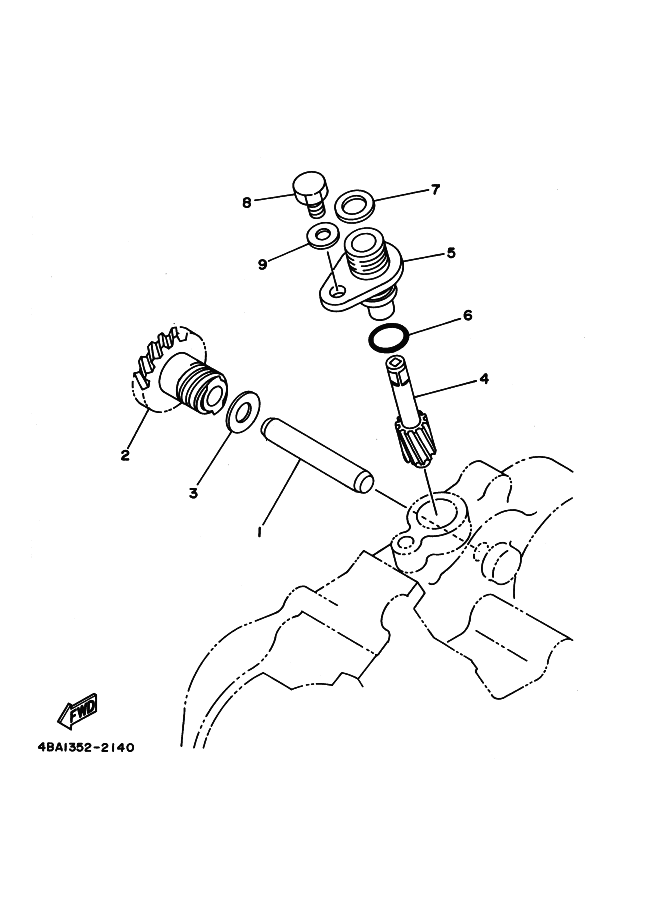 8
7
9
5
6
4
2
3
1
FWD
4BA1352-2140