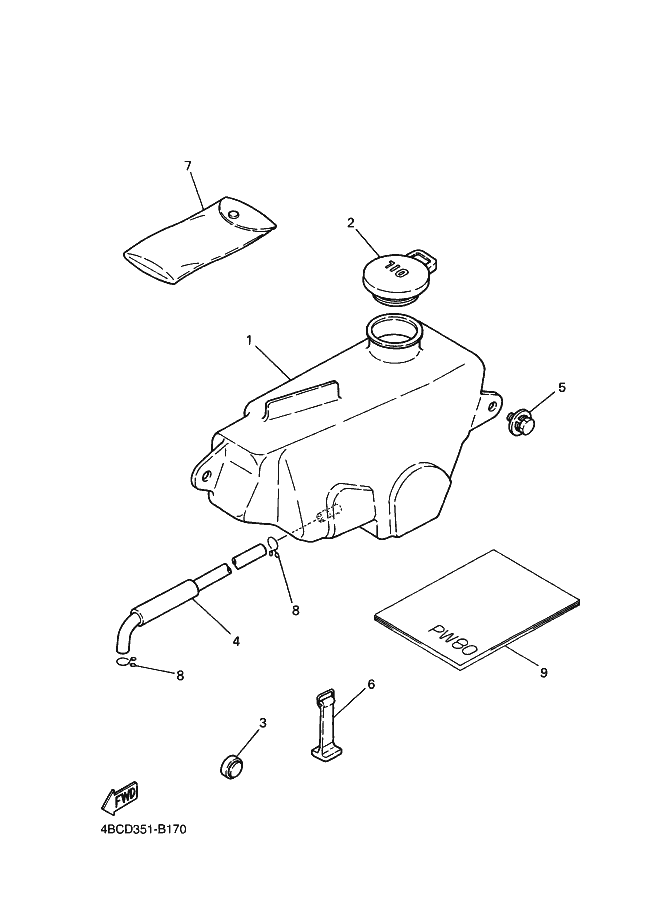 7
2
OIL
1
5
8
4
8
PW80
9
6
3
FWD
4BCD351-B170