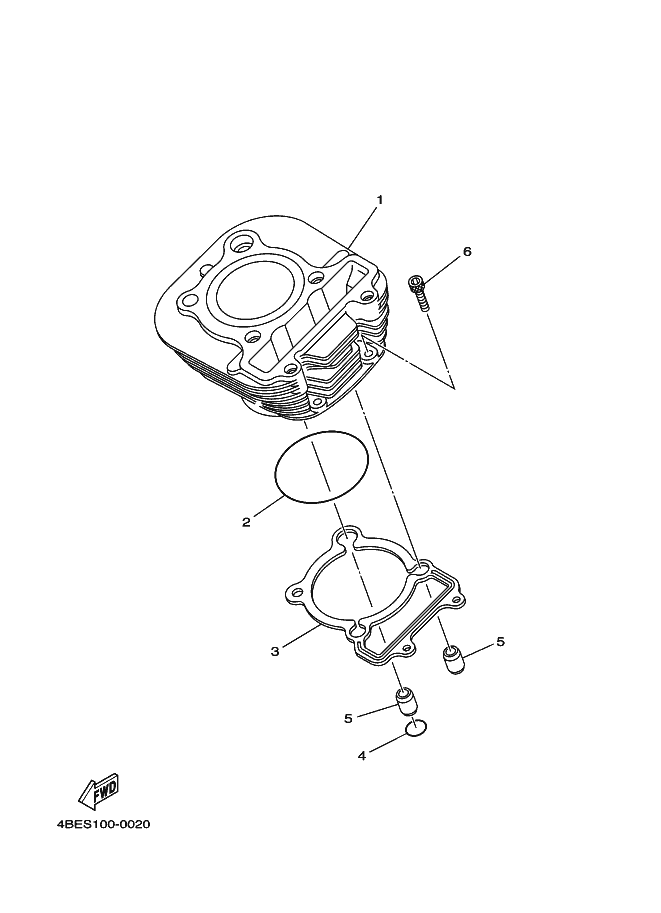 1
6
2
3
5
5
4
FWD
4BES100-0020