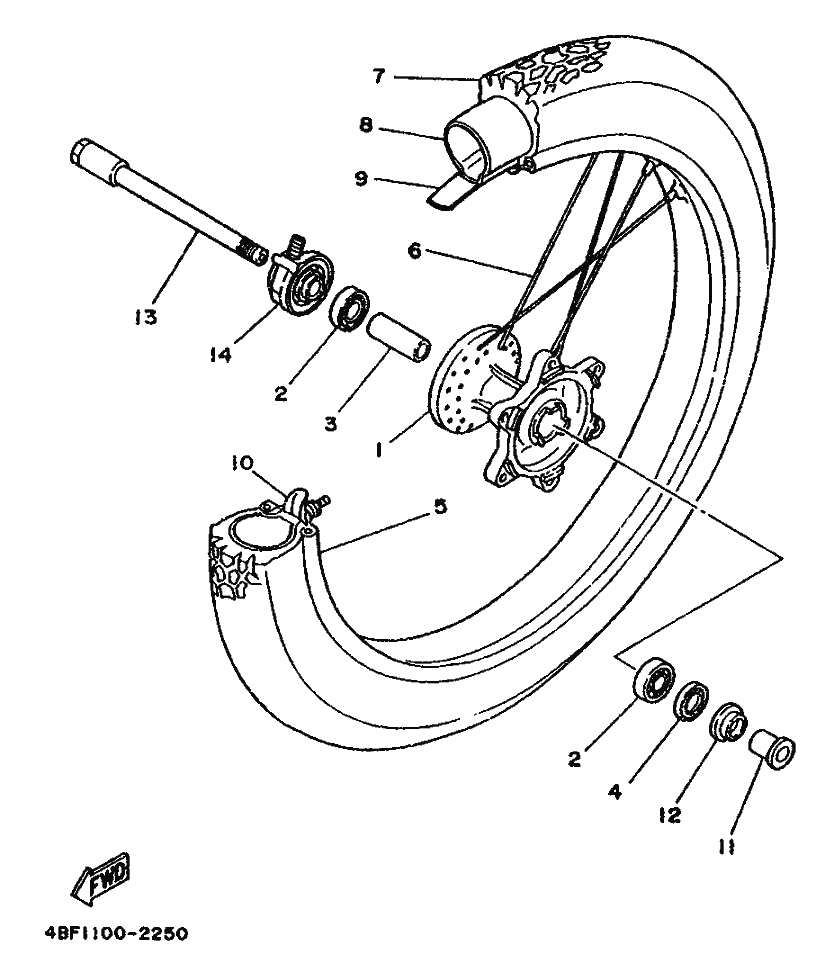 7
8
9
6
13
14
2
3
1
10
5
2
4
12
11
FWD
4BF1100-2250