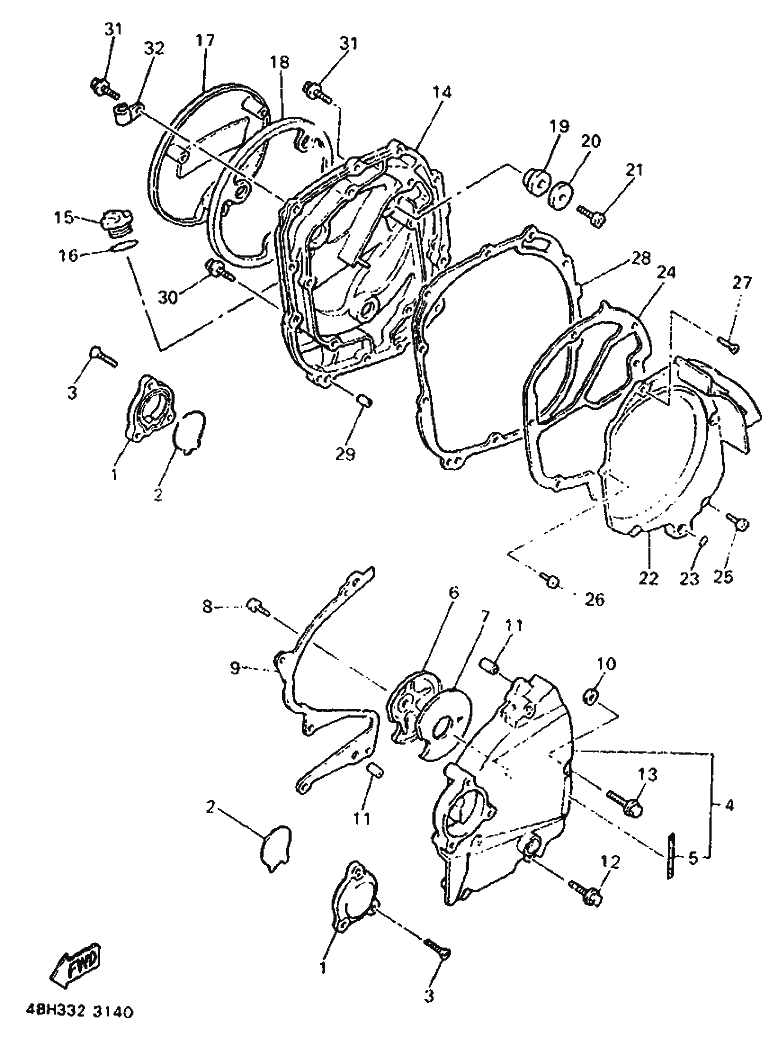 31
32
17
18
31
14
19
20
21
15
16
30
28
24
27
3
1
2
29
22
23
25
26
8
9
6
7
11
10
11
13
4
2
5
12
1
3
FWD
4BH332 3140