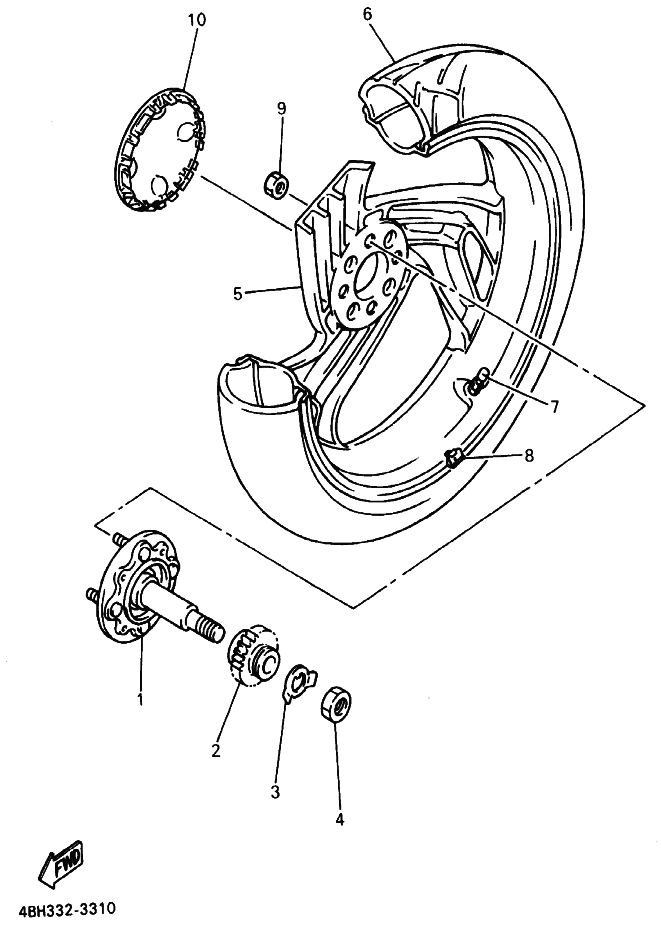 10
6
9
5
7
8
1
2
3
4
FWD
4BH332-3310