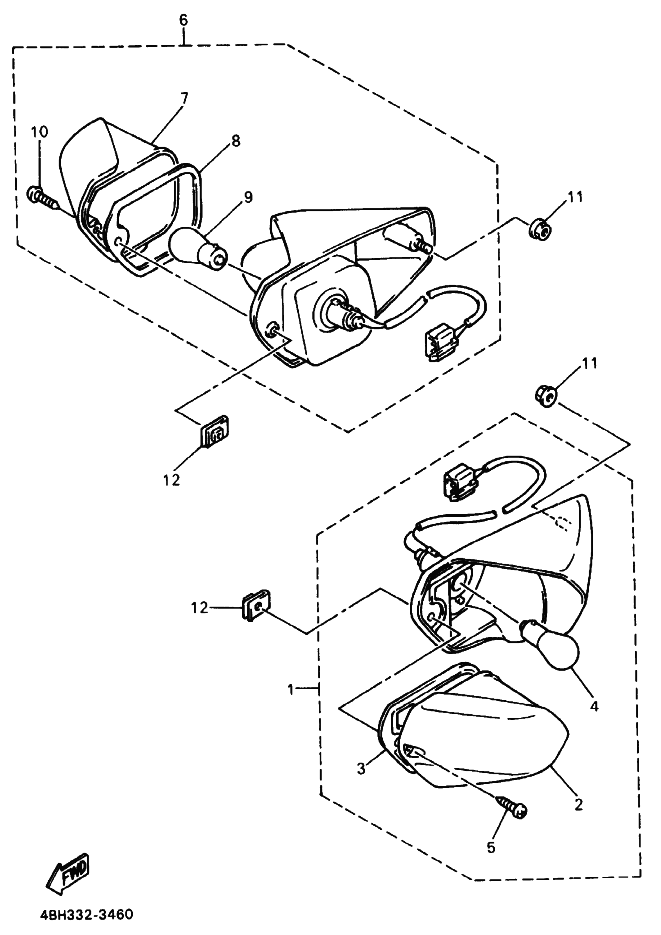 6
7
10
8
9
11
12
11
12
1
4
3
2
5
FWD
4BH332-3460