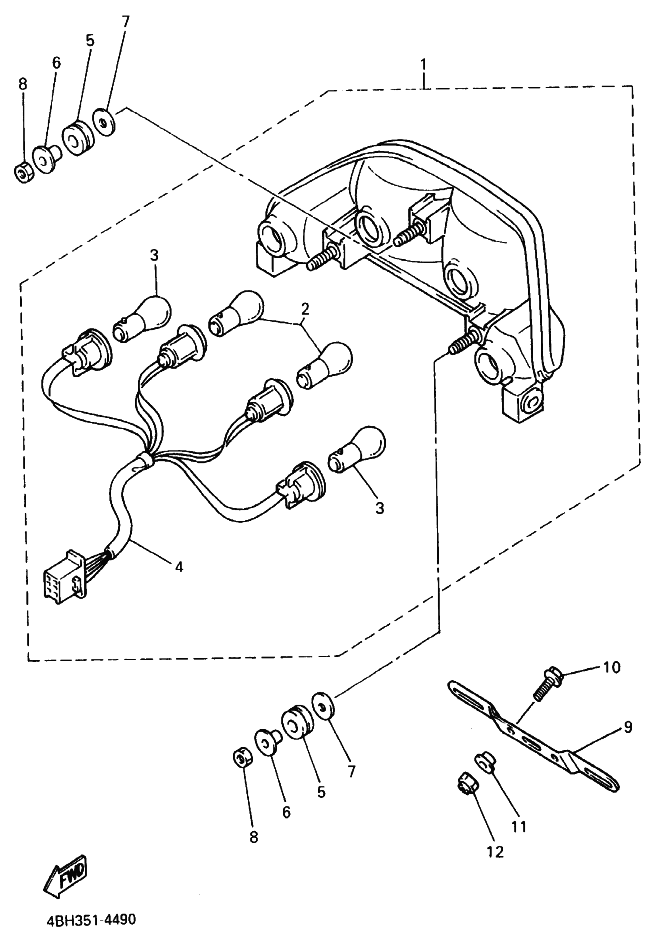 7
5
6
8
1
3
2
3
4
10
9
7
5
6
8
11
12
FWD
4BH351-4490