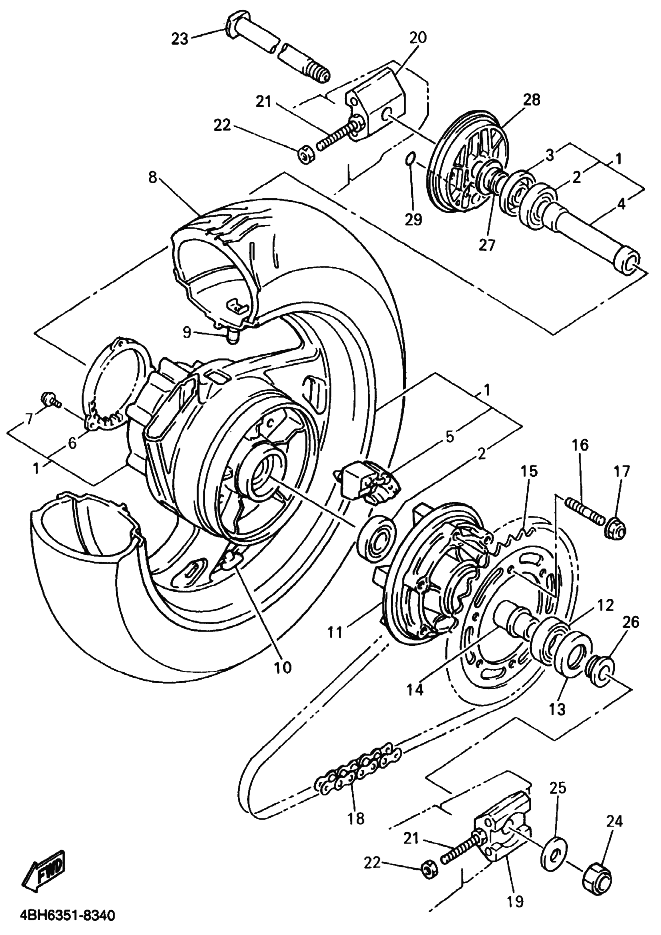 23
20
21
22
28
3
1
2
4
29
27
8
9
7
6
1
1
5
2
16
17
15
12
26
11
14
13
10
18
25
24
21
22
19
FWD
4BH6351-8340