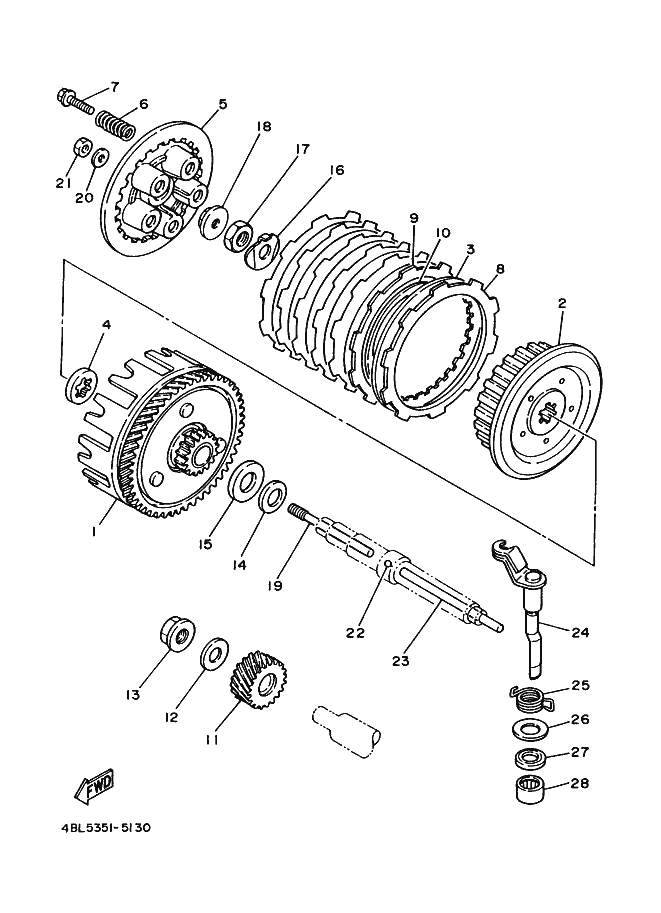 7
6
5
18
17
16
21
20
9
10
3
8
2
4
1
15
14
19
22
23
24
13
12
11
25
26
27
28
FWD
4BL5351-5130