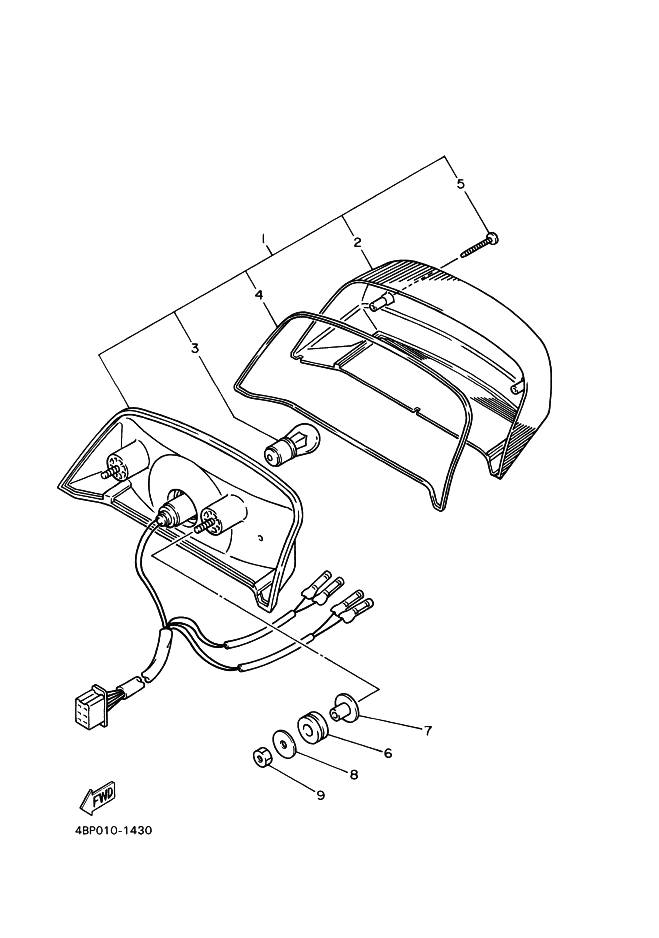 5
1
2
4
3
7
6
8
9
FWD
4BP010-1430