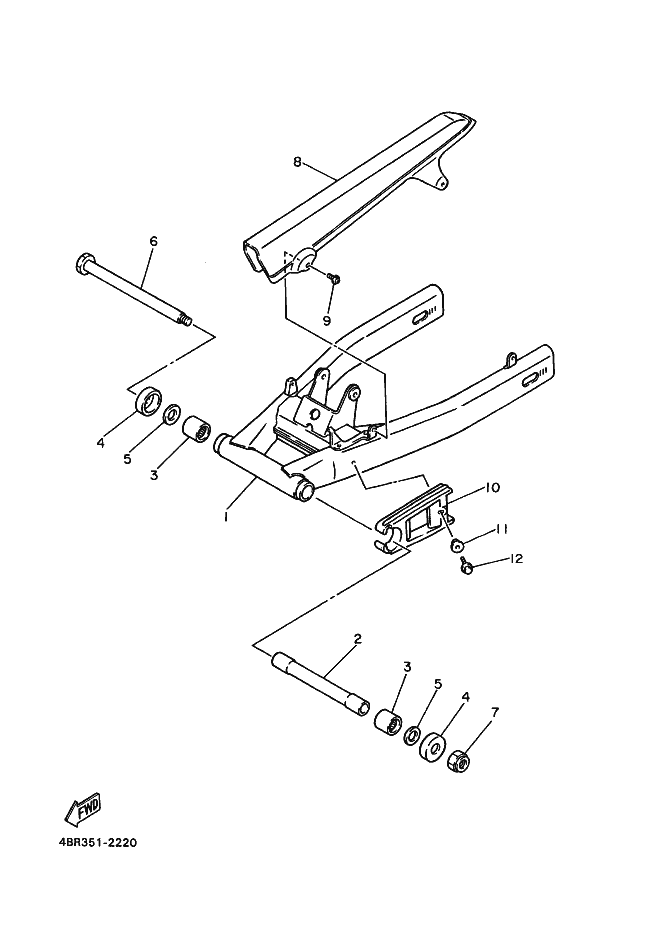 8
6
9
4
5
3
1
10
11
12
2
3
5
4
7
FWD
4BR351-2220