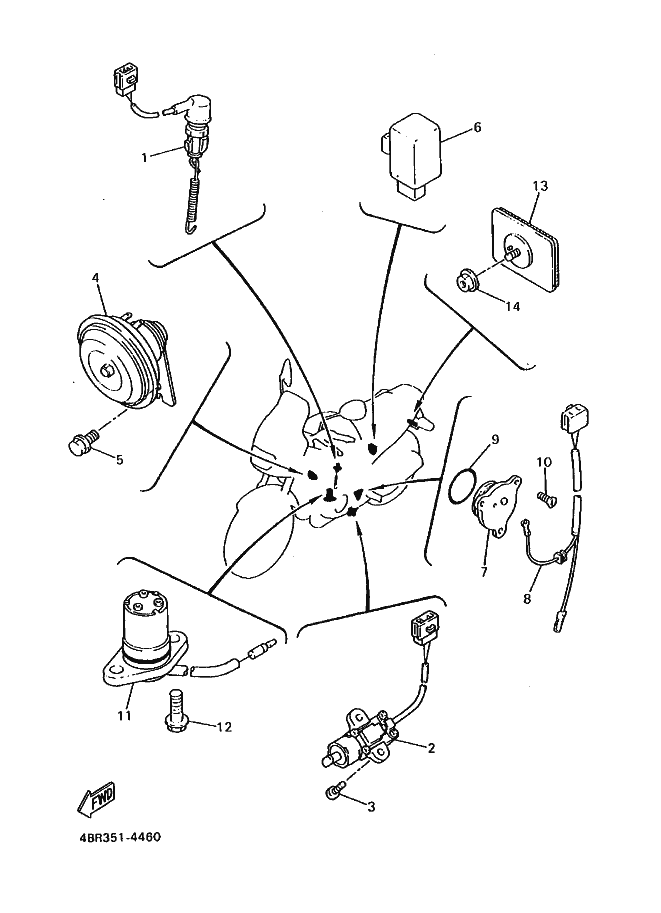 1
6
13
14
4
5
9
10
7
8
11
12
2
3
FWD
4BR351-4460