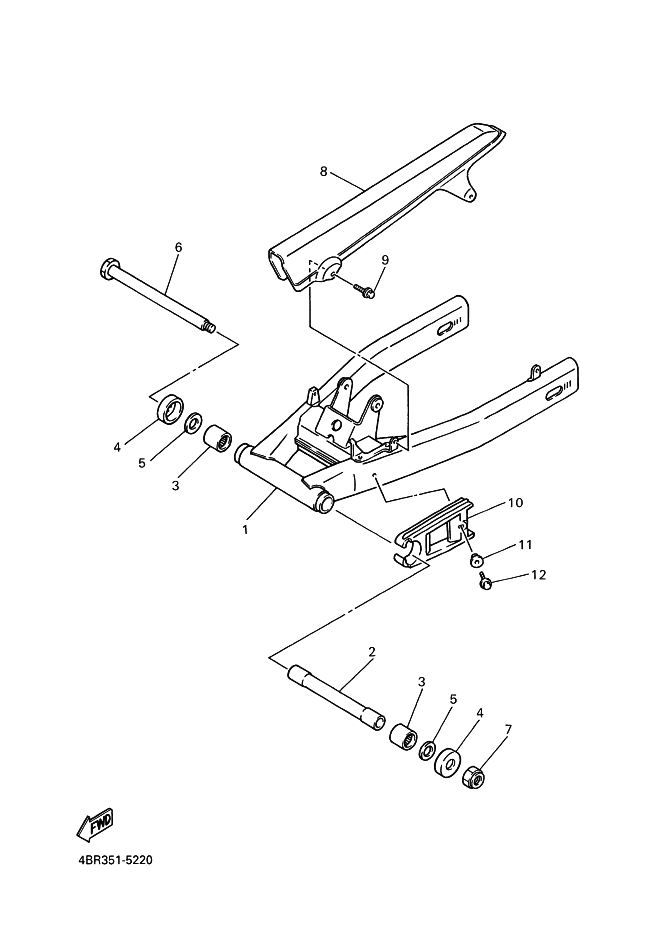 8
6
9
4
5
3
1
10
11
12
2
3
5
4
7
FWD
4BR351-5220