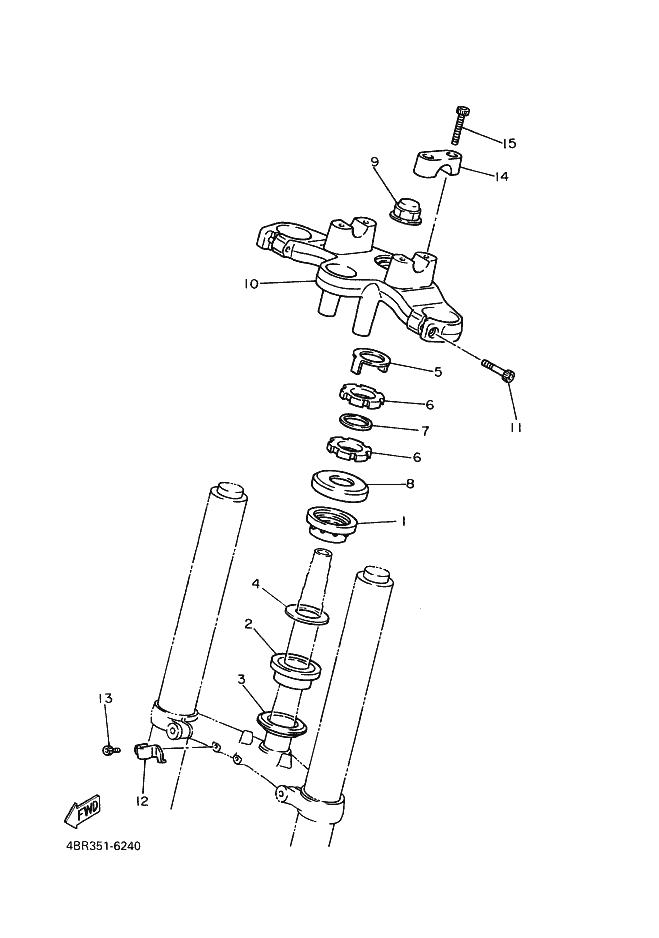 15
14
9
10
5
11
6
7
6
8
1
4
2
3
13
12
FWD
4BR351-6240