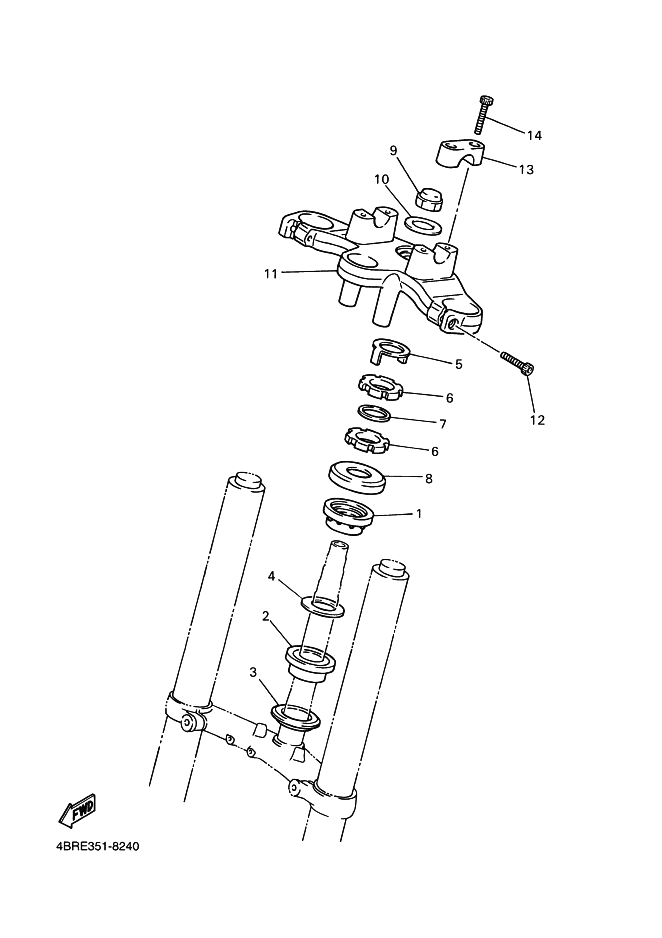 14
13
9
10
11
5
12
6
7
6
8
1
4
2
3
FWD
4BRE351-8240