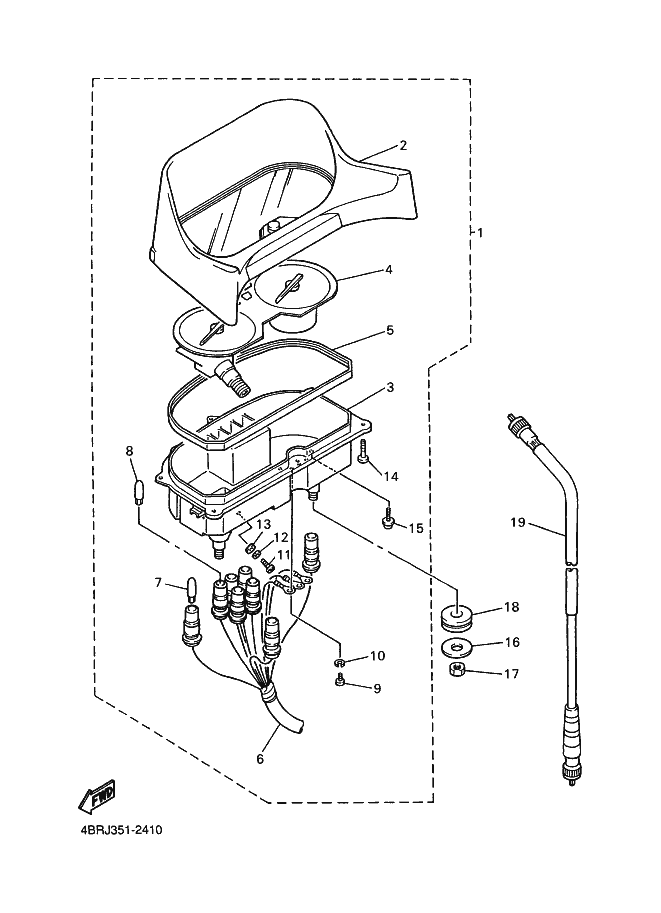 2
1
4
5
3
8
14
15
13
12
11
19
7
18
16
10
17
9
6
FWD
4BRJ351-2410