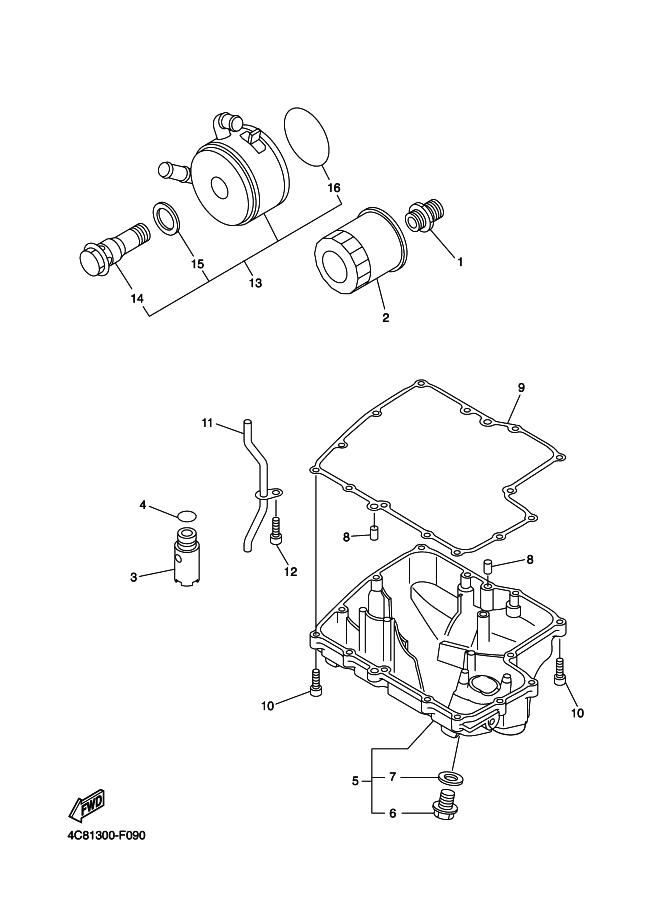 16
1
15
13
14
2
9
11
4
8
3
12
8
10
10
5
7
6
FWD
4C81300-F090