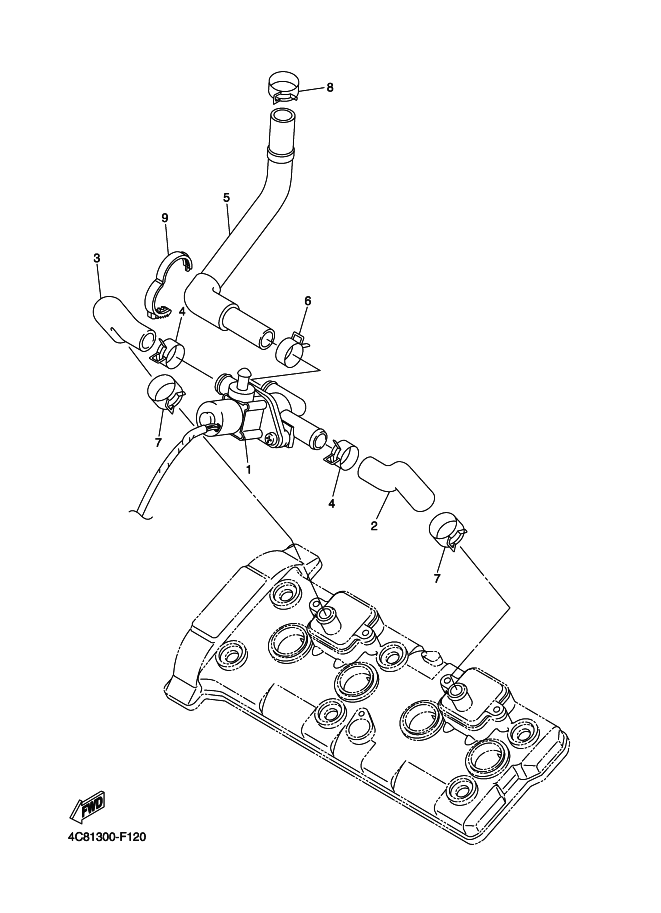 8
5
9
3
4
6
7
1
4
2
7
FWD
4C81300-F120