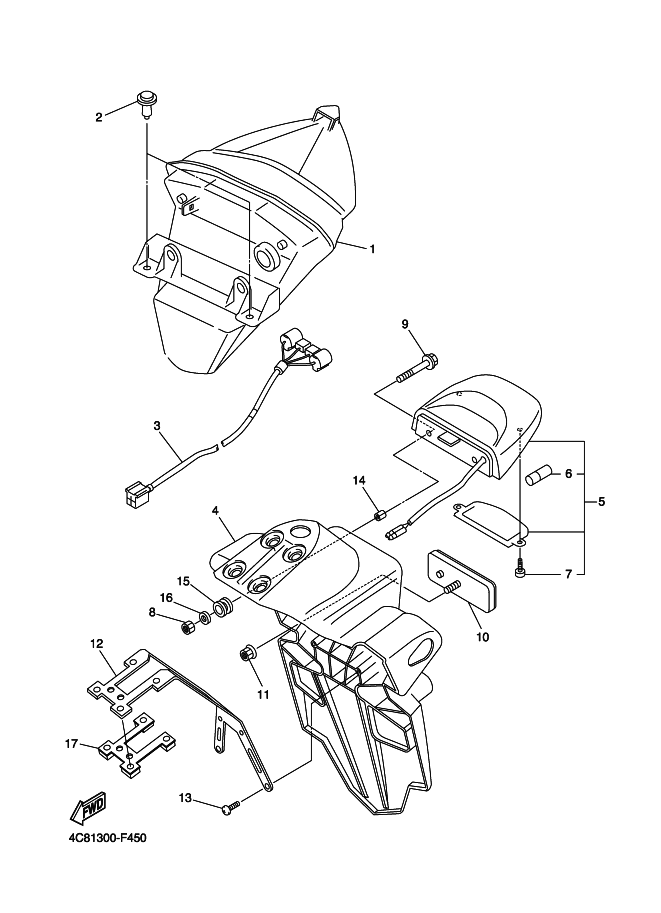 2
1
9
3
6
5
14
4
7
15
16
8
10
12
11
17
13
FWD
4C81300-F450