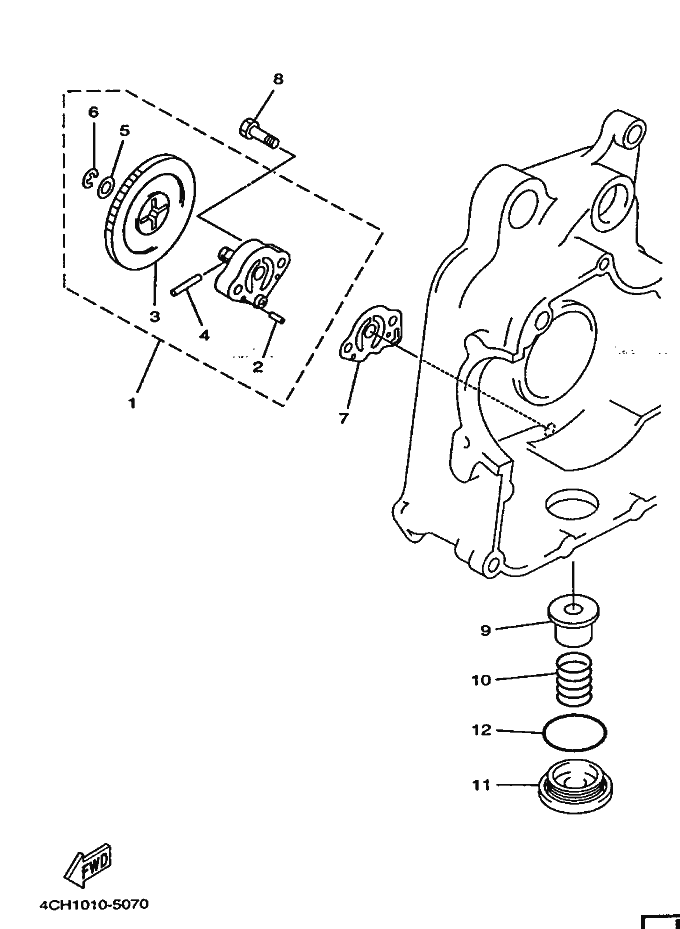 8
6
5
3
4
2
1
7
9
10
12
11
FWD
4CH1010-5070