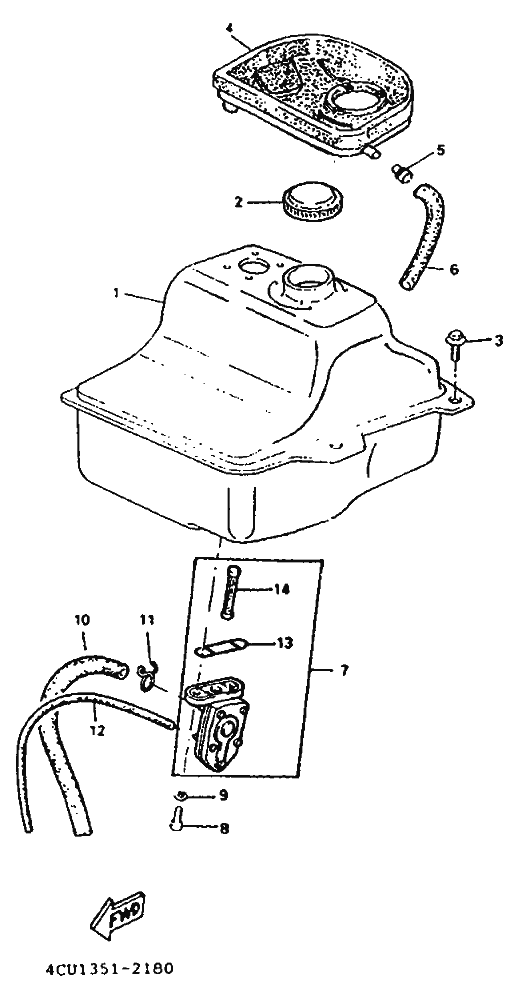 4
5
2
6
1
3
14
10
11
13
7
12
9
8
FWD
4CU1351-2180