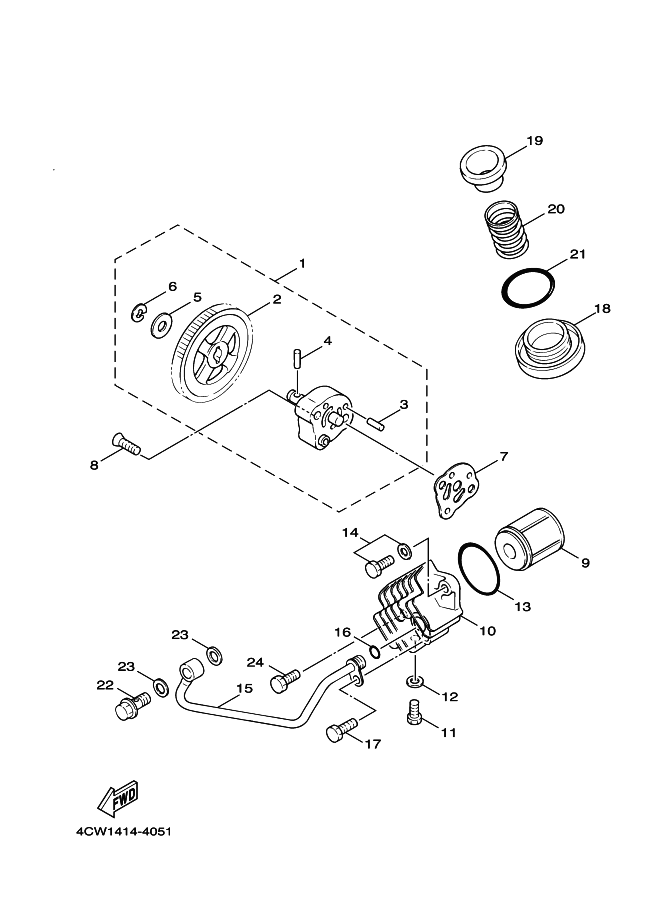 19
20
21
18
1
6
5
2
4
3
8
7
14
9
13
10
16
23
24
23
22
15
12
11
17
FWD
4CW1414-4051