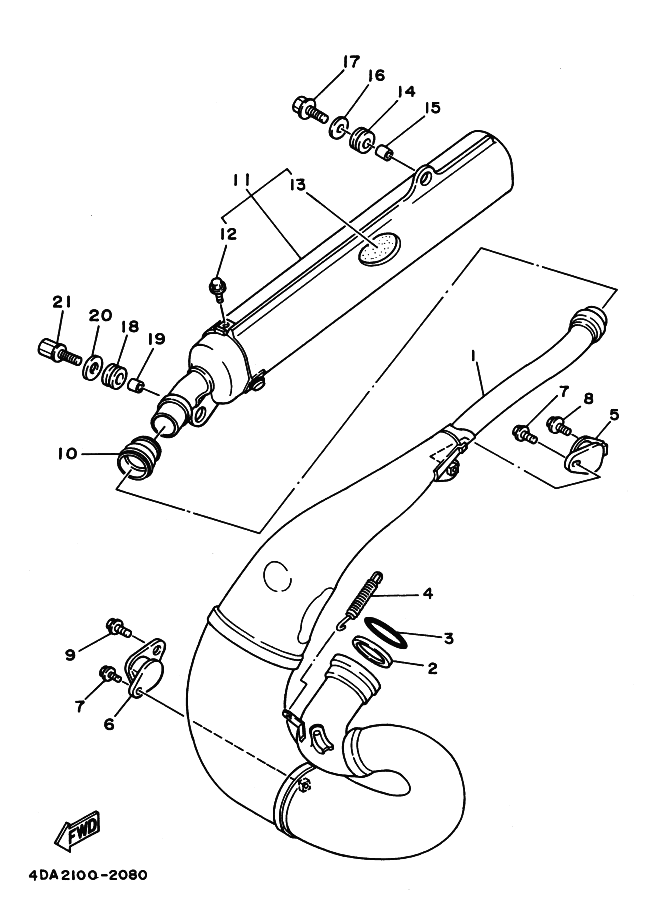 17
16
14
15
11
13
12
21
20
18
19
10
1
7
8
5
4
3
2
9
7
6
FWD
4DA2100-2080