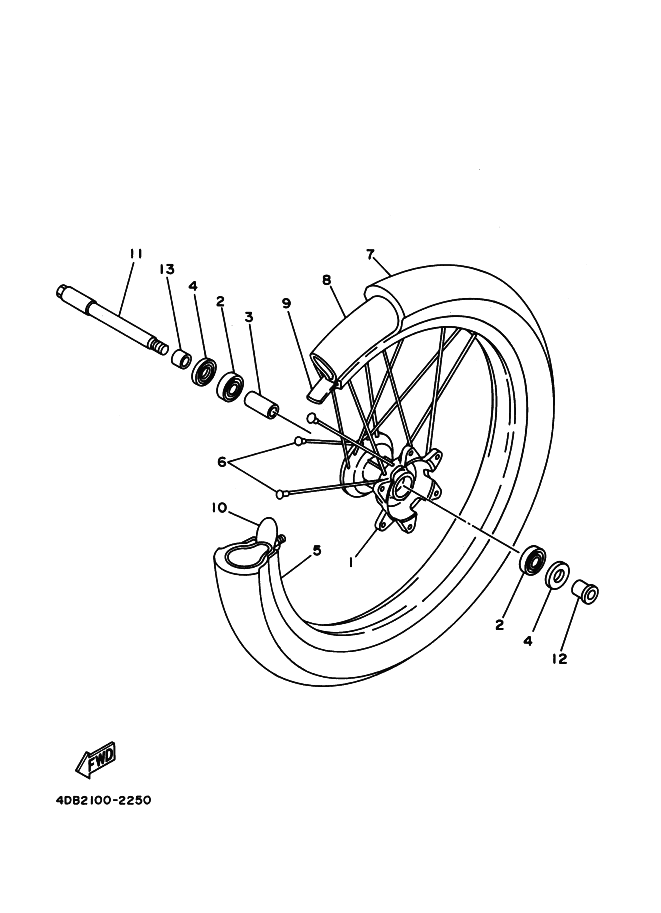 11
13
4
2
3
9
8
7
6
10
5
1
2
4
12
FWD
4DB2100-2250