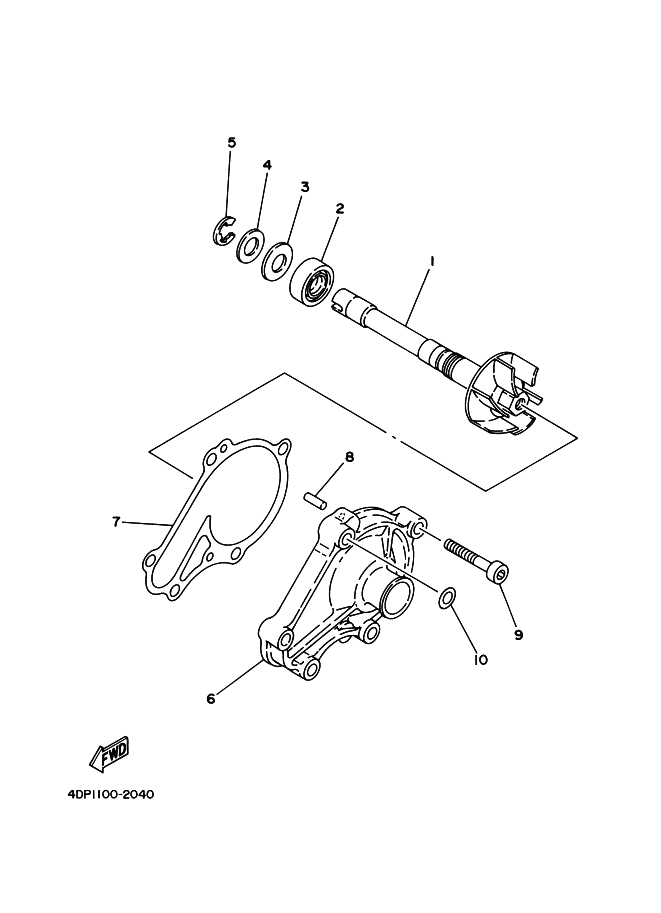 5
4
3
2
1
8
7
9
10
6
FWD
4DP1100-2040