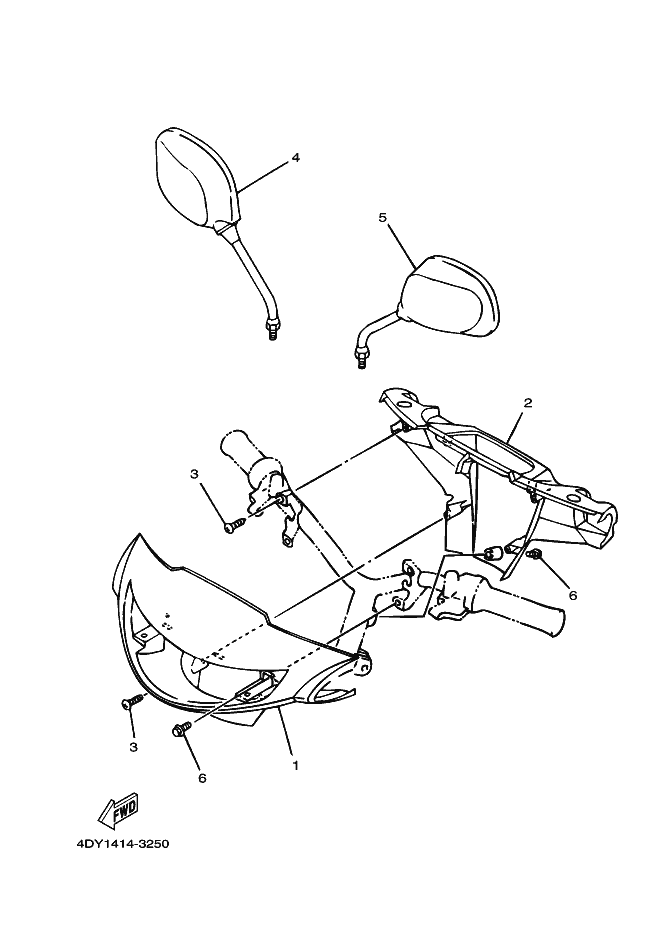 4
5
2
3
6
3
6
1
FWD
4DY1414-3250