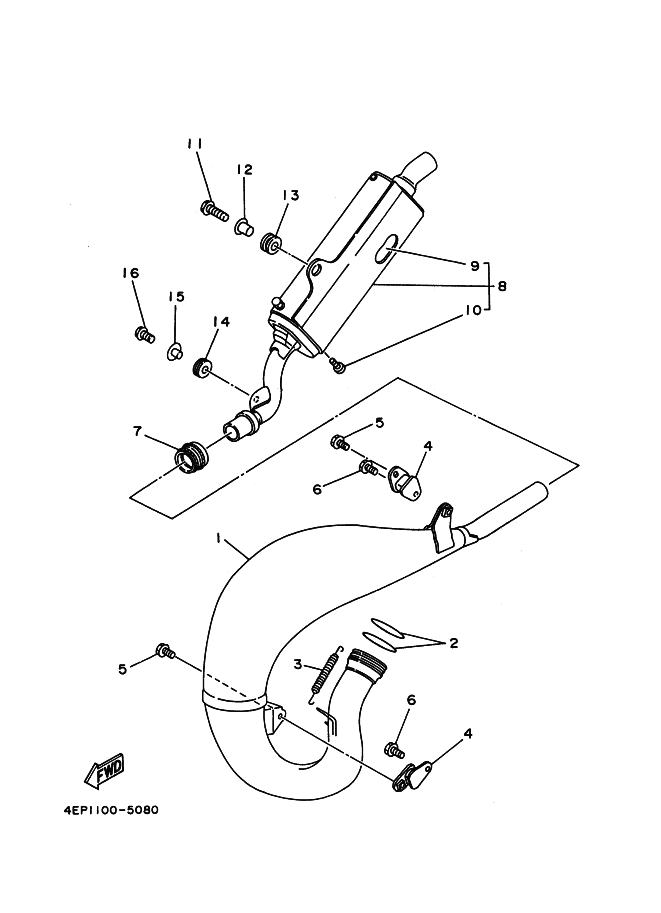 11
12
13
9
8
10
16
15
14
7
5
4
6
1
2
3
5
6
4
FWD
4EP1100-5080