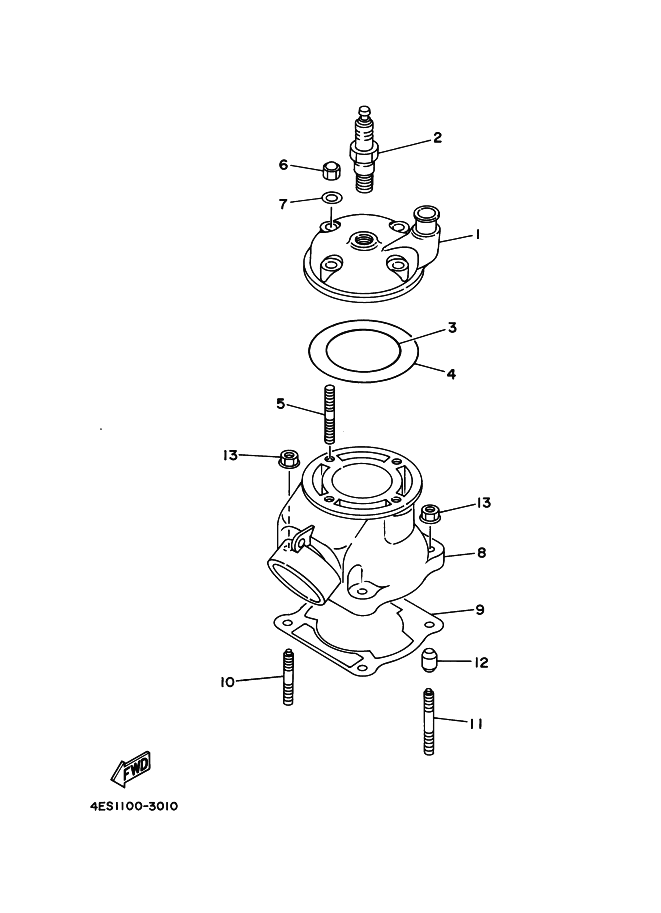 2
6
7
1
3
4
5
13
13
8
9
12
10
11
FWD
4ES1100-3010