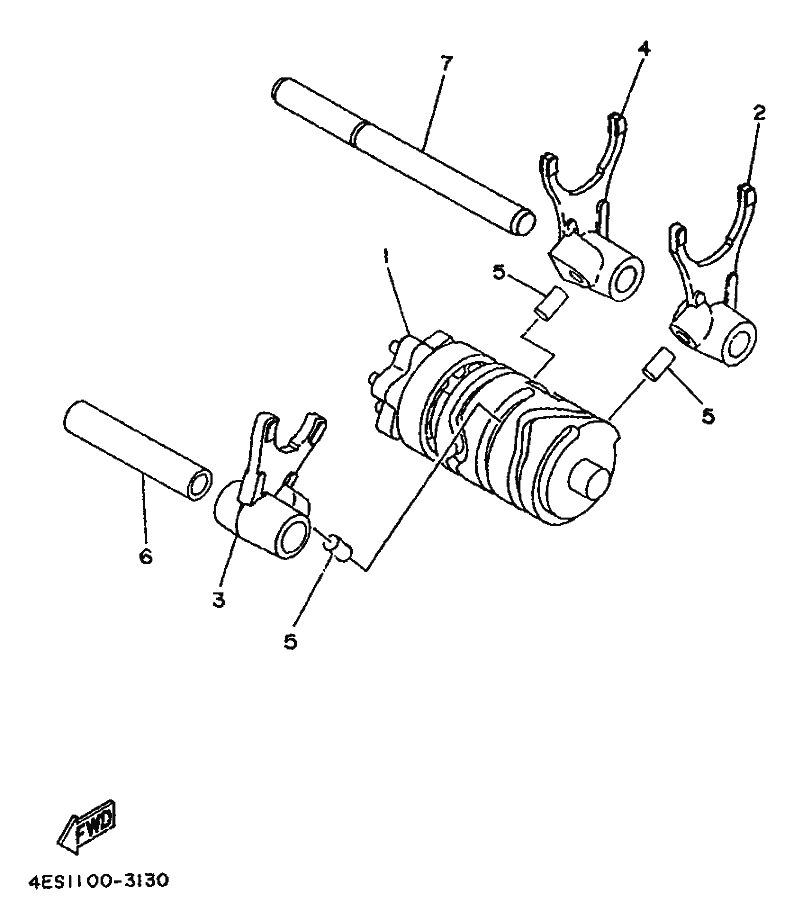 7
4
2
1
5
5
6
3
5
FWD
4ES1100-3130