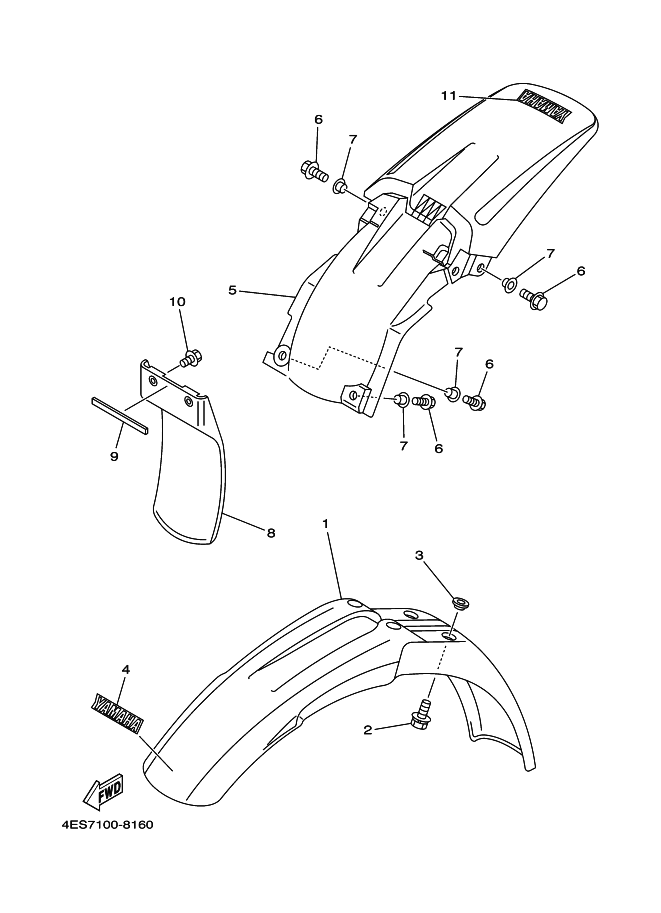 11
YAMAHA
6
7
7
6
5
10
7
6
7
6
9
8
1
3
4
YAMAHA
2
FWD
4ES7100-8160