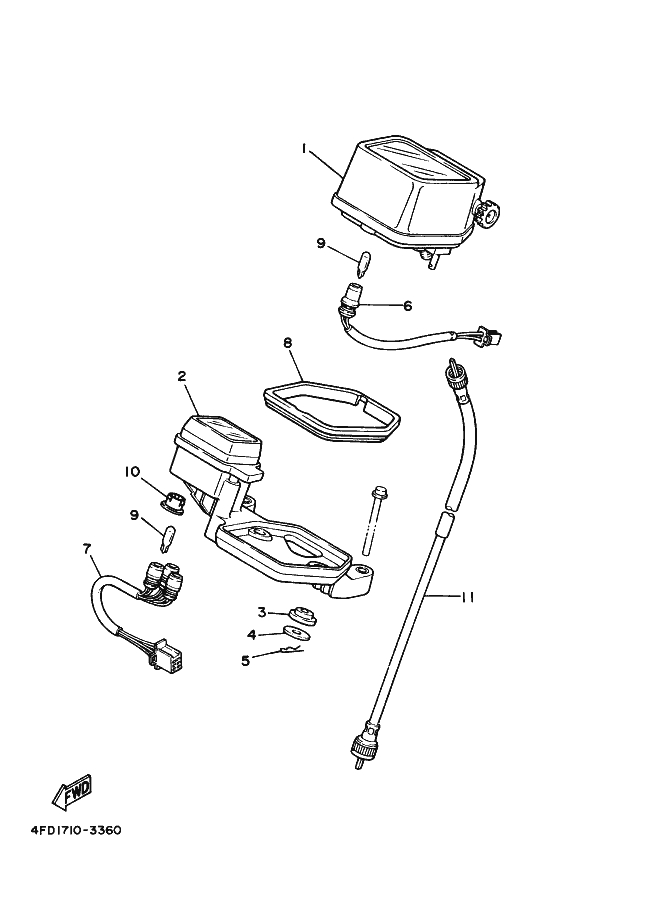 1
9
6
8
2
10
9
7
3
4
5
11
FWD
4FD1710-3360