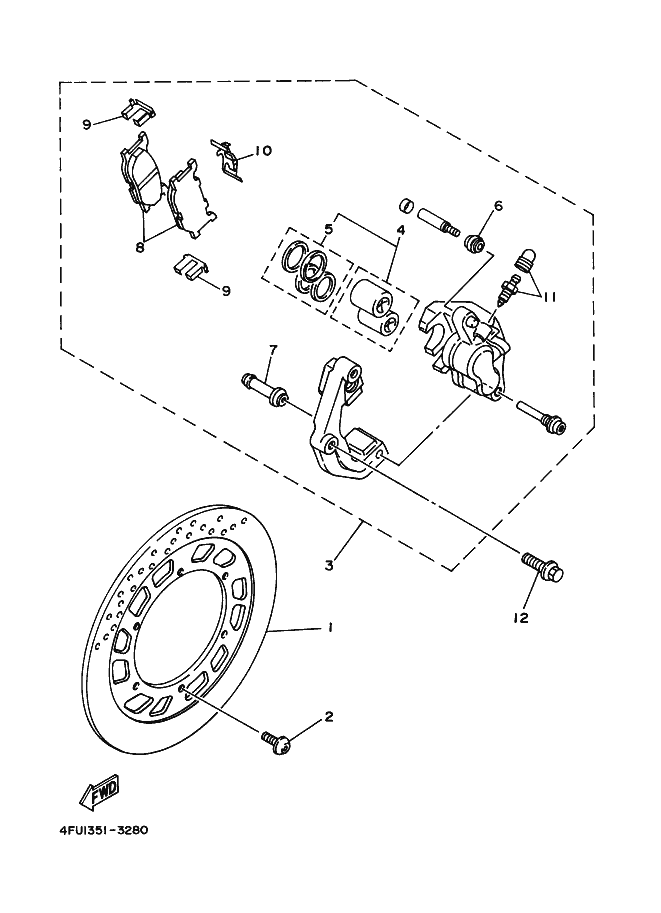 9
10
8
9
5
4
6
11
7
3
12
1
2
FWD
4FU1351-3280