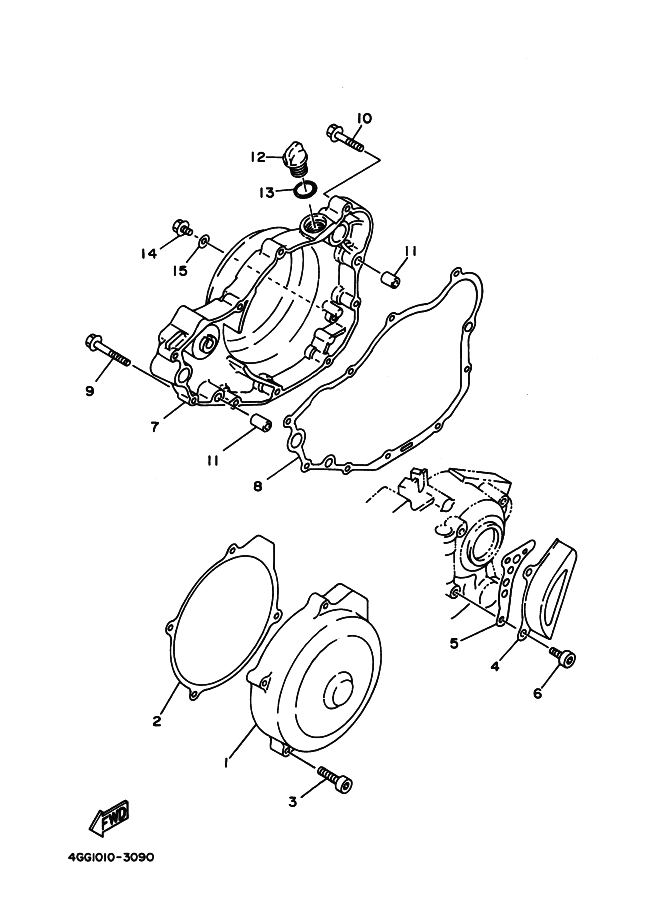 10
12
13
14
15
11
9
7
11
8
5
4
6
2
1
3
FWD
4GG1010-3090