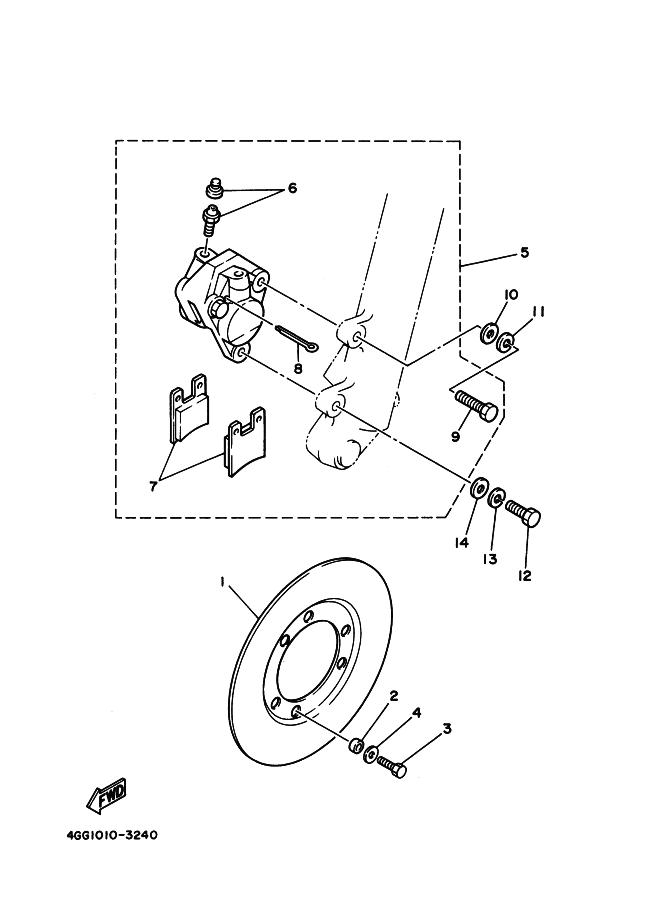 6
5
10
11
8
9
7
14
13
12
1
2
4
3
FWD
4GG1010-3240